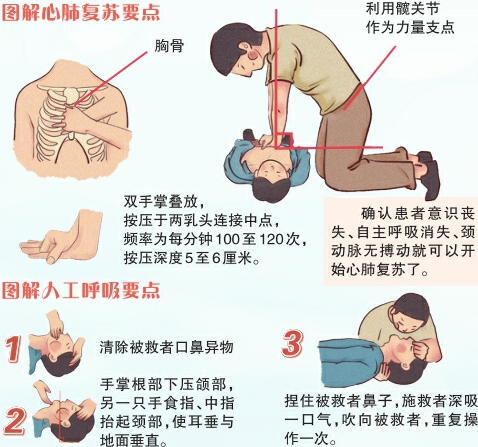 图解心肺复苏要点

胸骨

利用髋关节作为力量支点

双手掌叠放，按压于两乳头连接中点，频率为每分钟100至120次，按压深度5至6厘米。

确认患者意识丧失、自主呼吸消失、颈动脉无搏动就可以开始心肺复苏了。

图解人工呼吸要点

1 清除被救者口鼻异物

2 手掌根部下压颌部，另一只手食指、中指抬起颈部，使耳垂与地面垂直。

3 捏住被救者鼻子，施救者深吸一口气，吹向被救者，重复操作一次。